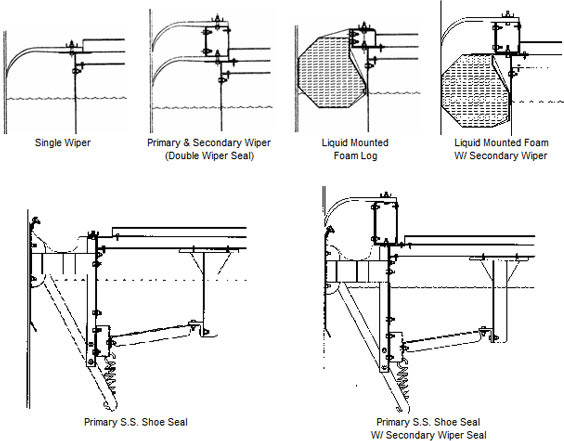 Single Wiper

Primary & Secondary Wiper (Double Wiper Seal)

Liquid Mounted Foam Log

Liquid Mounted Foam W/ Secondary Wiper

Primary S.S. Shoe Seal

Primary S.S. Shoe Seal W/ Secondary Wiper Seal